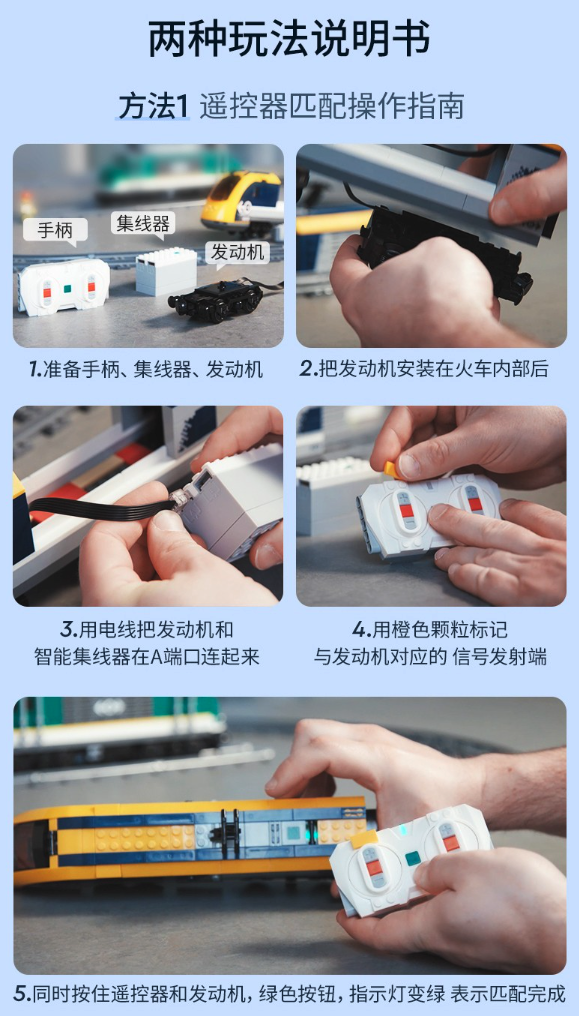 两种玩法说明书

方法1 遥控器匹配操作指南

手柄
集线器
发动机

1.准备手柄、集线器、发动机

2.把发动机安装在火车内部后

3.用电线把发动机和智能集线器在A端口连起来

4.用橙色颗粒标记与发动机对应的 信号发射端

5.同时按住遥控器和发动机，绿色按钮，指示灯变绿 表示匹配完成