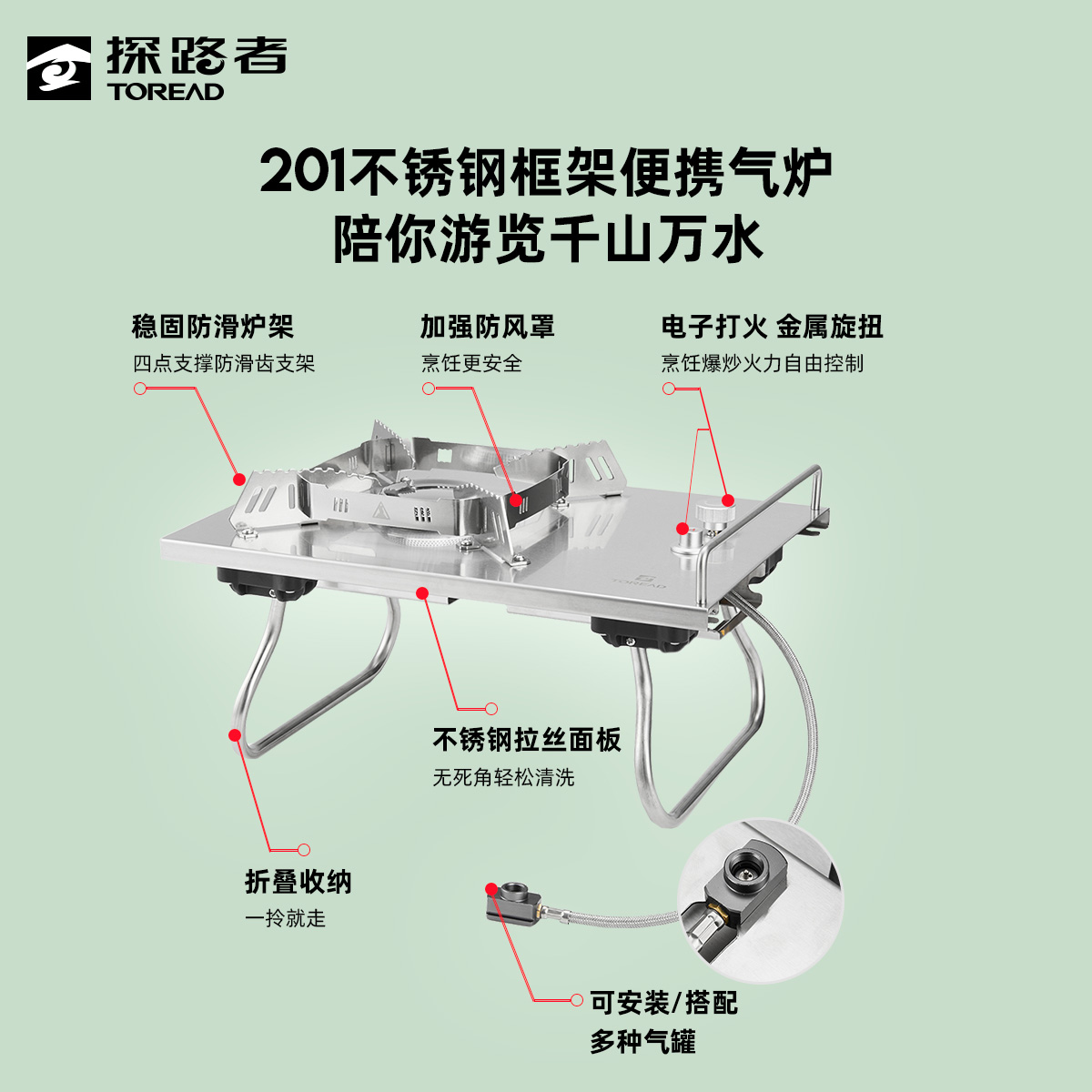 探路者
TOREAD

201不锈钢框架便携气炉
陪你游览千山万水

稳固防滑炉架
四点支撑防滑齿支架

加强防风罩
烹饪更安全

电子打火 金属旋扭
烹饪爆炒火力自由控制

TOREAD

不锈钢拉丝面板
无死角轻松清洗

折叠收纳
一拎就走

可安装/搭配
多种气罐