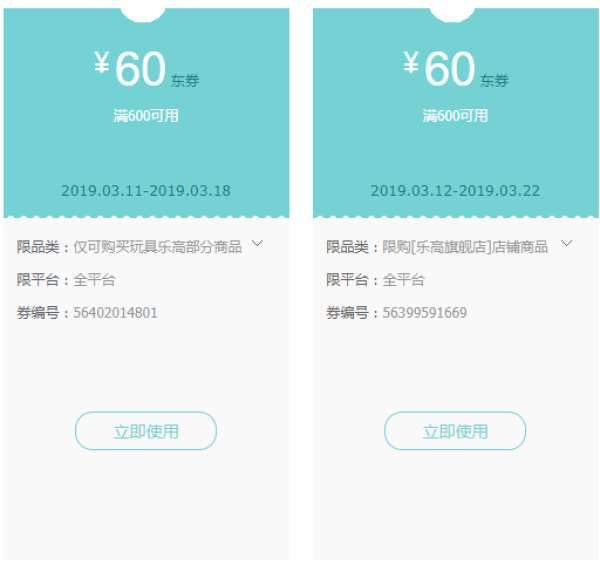 ¥60 东券

满600可用

2019.03.11-2019.03.18

限品类：仅可购买玩具乐高部分商品

限平台：全平台

券编号：56402014801

立即使用

¥60 东券

满600可用

2019.03.12-2019.03.22

限品类：限购[乐高旗舰店]店铺商品

限平台：全平台

券编号：56399591669

立即使用