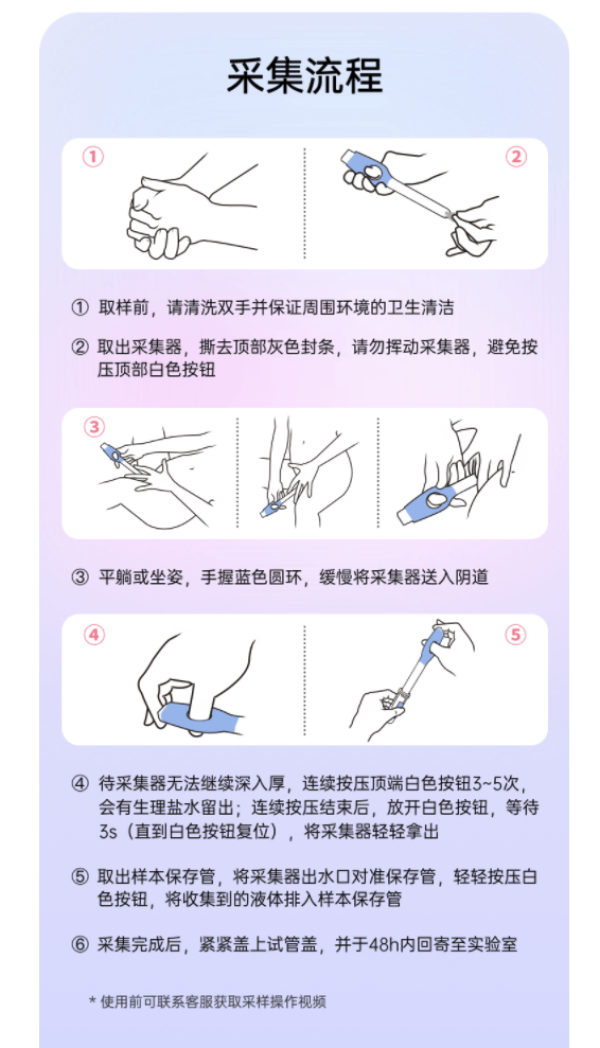 采集流程

①

②

① 取样前，请清洗双手并保证周围环境的卫生清洁

② 取出采集器，撕去顶部灰色封条，请勿挥动采集器，避免按压顶部白色按钮

③

③ 平躺或坐姿，手握蓝色圆环，缓慢将采集器送入阴道

④

⑤

④ 待采集器无法继续深入厚，连续按压顶端白色按钮3~5次，会有生理盐水留出；连续按压结束后，放开白色按钮，等待3s（直到白色按钮复位），将采集器轻轻拿出

⑤ 取出样本保存管，将采集器出水口对准保存管，轻轻按压白色按钮，将收集到的液体排入样本保存管

⑥ 采集完成后，紧紧盖上试管盖，并于48h内回寄至实验室

* 使用前可联系客服获取采样操作视频