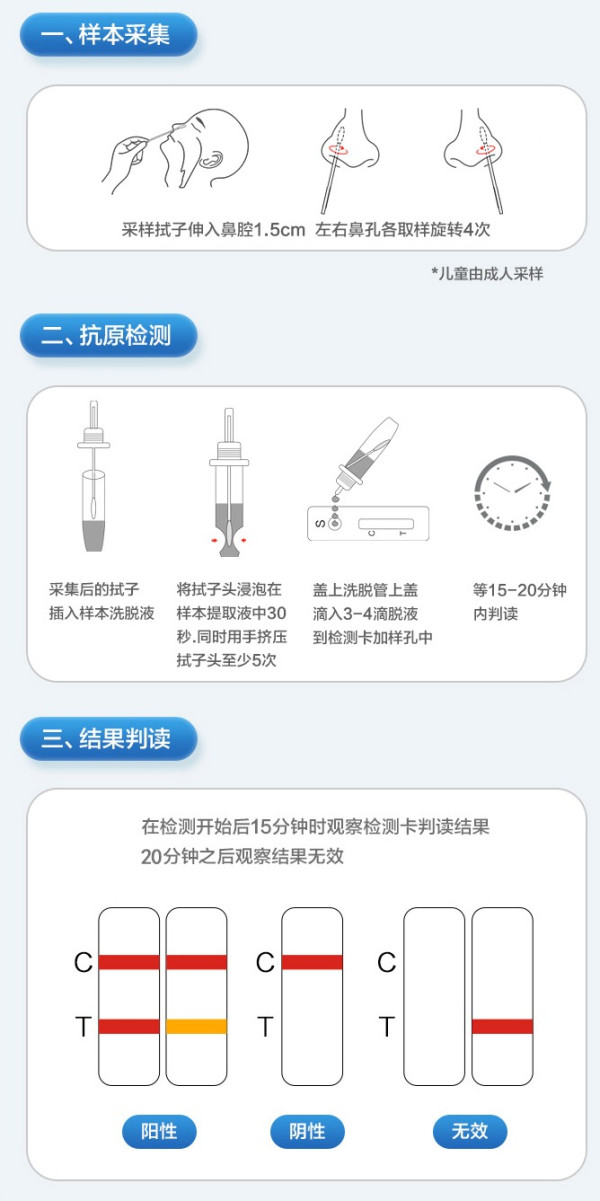 一、样本采集

采样拭子伸入鼻腔1.5cm 左右鼻孔各取样旋转4次

*儿童由成人采样

二、抗原检测

S C T

采集后的拭子插入样本洗脱液

将拭子头浸泡在样本提取液中30秒,同时用手挤压拭子头至少5次

盖上洗脱管上盖滴入3-4滴脱液到检测卡加样孔中

等15-20分钟内判读

三、结果判读

在检测开始后15分钟时观察检测卡判读结果
20分钟之后观察结果无效

C
T

C
T

C
T

阳性

阴性

无效