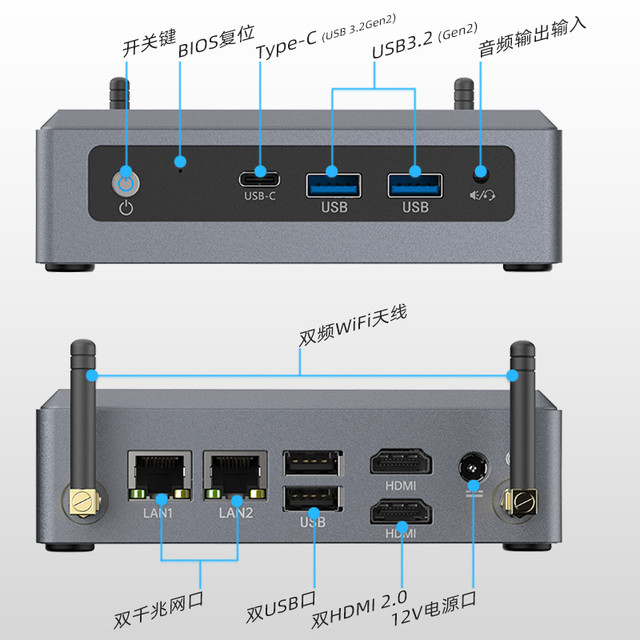 开关键
BIOS复位
Type-C (USB 3.2Gen2)
USB3.2 (Gen2)
音频输出输入

USB-C
USB
USB

双频WiFi天线

LAN1
LAN2
USB
HDMI
HDMI

双千兆网口
双USB口
双HDMI 2.0
12V电源口