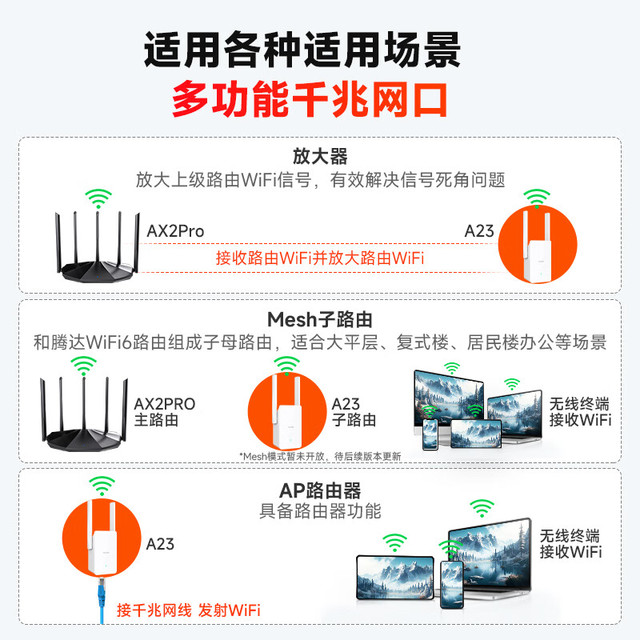 适用各种适用场景
多功能千兆网口

放大器
放大上级路由WiFi信号，有效解决信号死角问题

AX2Pro
A23
接收路由WiFi并放大路由WiFi

Mesh子路由
和腾达WiFi6路由组成子母路由，适合大平层、复式楼、居民楼办公等场景

AX2PRO
主路由
A23
子路由
无线终端
接收WiFi
*Mesh模式暂未开放，待后续版本更新

AP路由器
具备路由器功能

A23
无线终端
接收WiFi
接千兆网线 发射WiFi