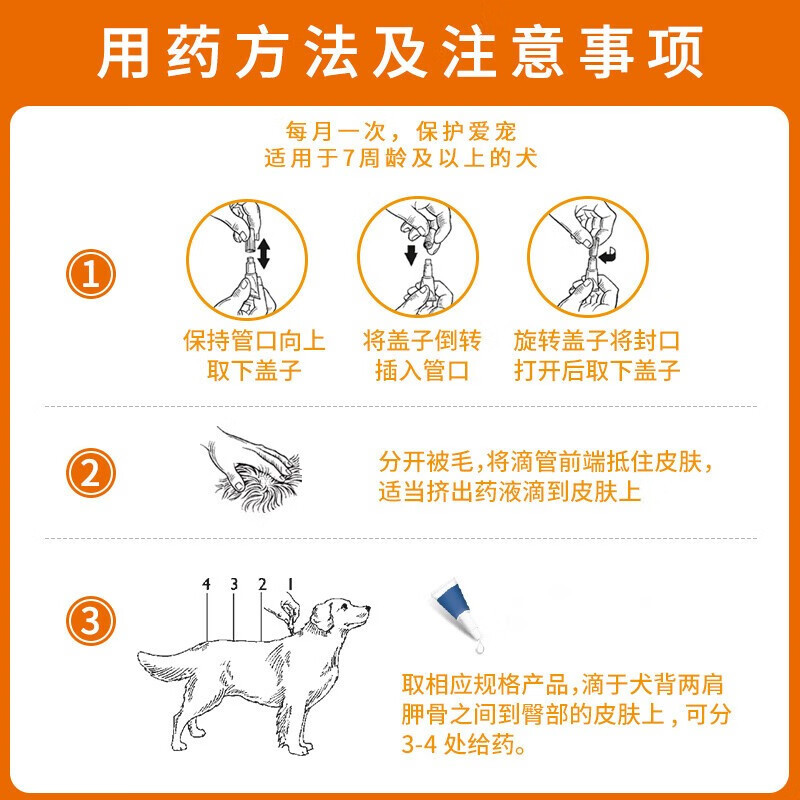 用药方法及注意事项

每月一次，保护爱宠
适用于7周龄及以上的犬

①

保持管口向上
取下盖子

将盖子倒转
插入管口

旋转盖子将封口
打开后取下盖子

②

分开被毛，将滴管前端抵住皮肤，
适当挤出药液滴到皮肤上

③

4 3 2 1

取相应规格产品，滴于犬背两肩胛骨之间到臀部的皮肤上，可分3-4 处给药。