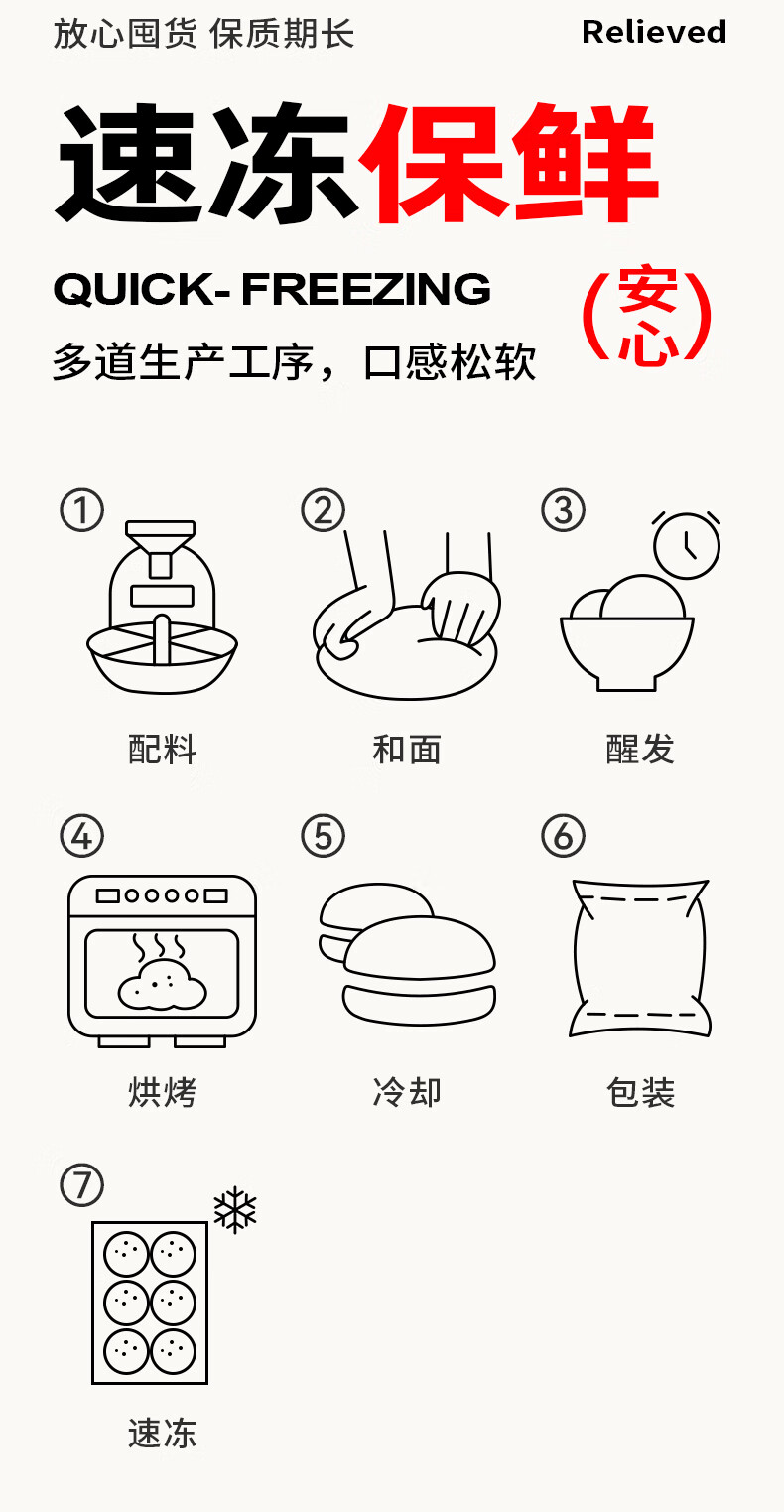 放心囤货 保质期长

Relieved

速冻保鲜

QUICK- FREEZING

（安心）

多道生产工序，口感松软

①
配料

②
和面

③
醒发

④
烘烤

⑤
冷却

⑥
包装

⑦
速冻