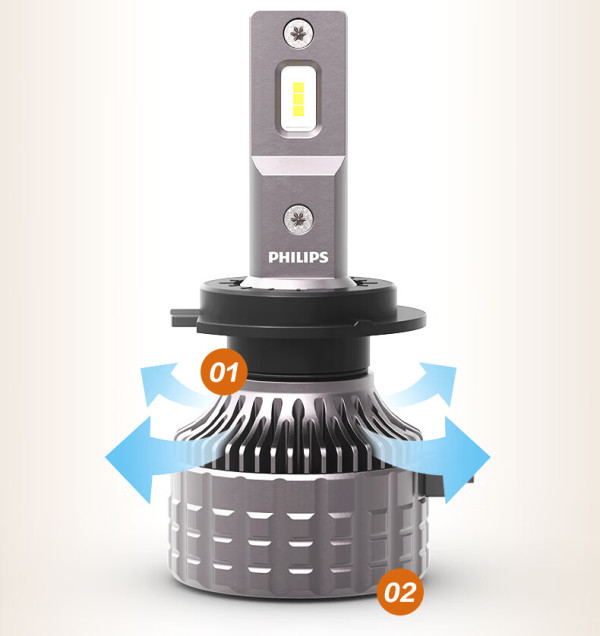 PHILIPS

01

02