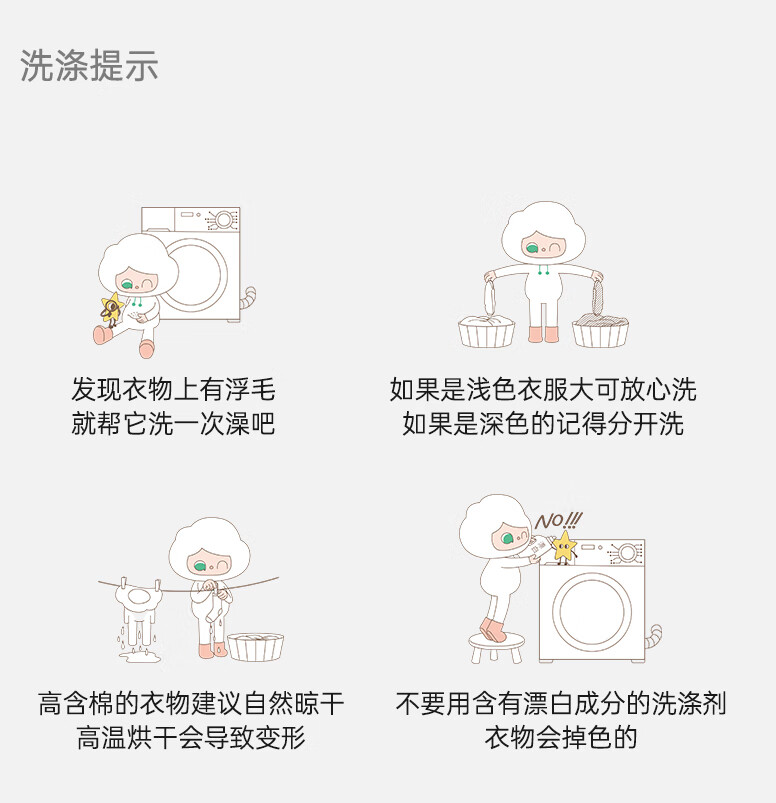 洗涤提示

发现衣物上有浮毛
就帮它洗一次澡吧

如果是浅色衣服大可放心洗
如果是深色的记得分开洗

高含棉的衣物建议自然晾干
高温烘干会导致变形

NO!!!

不要用含有漂白成分的洗涤剂
衣物会掉色的