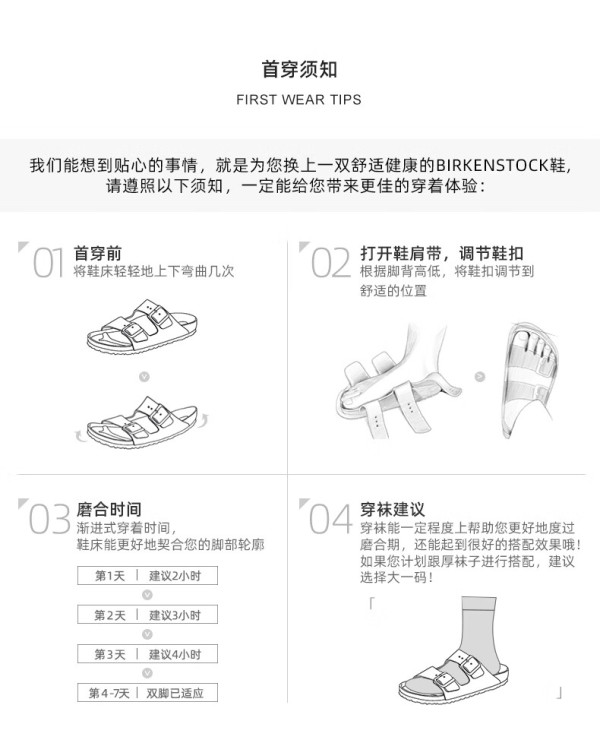 首穿须知

FIRST WEAR TIPS

我们能想到贴心的事情，就是为您换上一双舒适健康的BIRKENSTOCK鞋，请遵照以下须知，一定能给您带来更佳的穿着体验：

01 首穿前
将鞋床轻轻地上下弯曲几次

02 打开鞋肩带，调节鞋扣
根据脚背高低，将鞋扣调节到舒适的位置

03 磨合时间
渐进式穿着时间，鞋床能更好地契合您的脚部轮廓

第1天 | 建议2小时

第2天 | 建议3小时

第3天 | 建议4小时

第4-7天 | 双脚已适应

04 穿袜建议
穿袜能一定程度上帮助您更好地度过磨合期，还能起到很好的搭配效果哦！如果您计划跟厚袜子进行搭配，建议选择大一码！

「

」