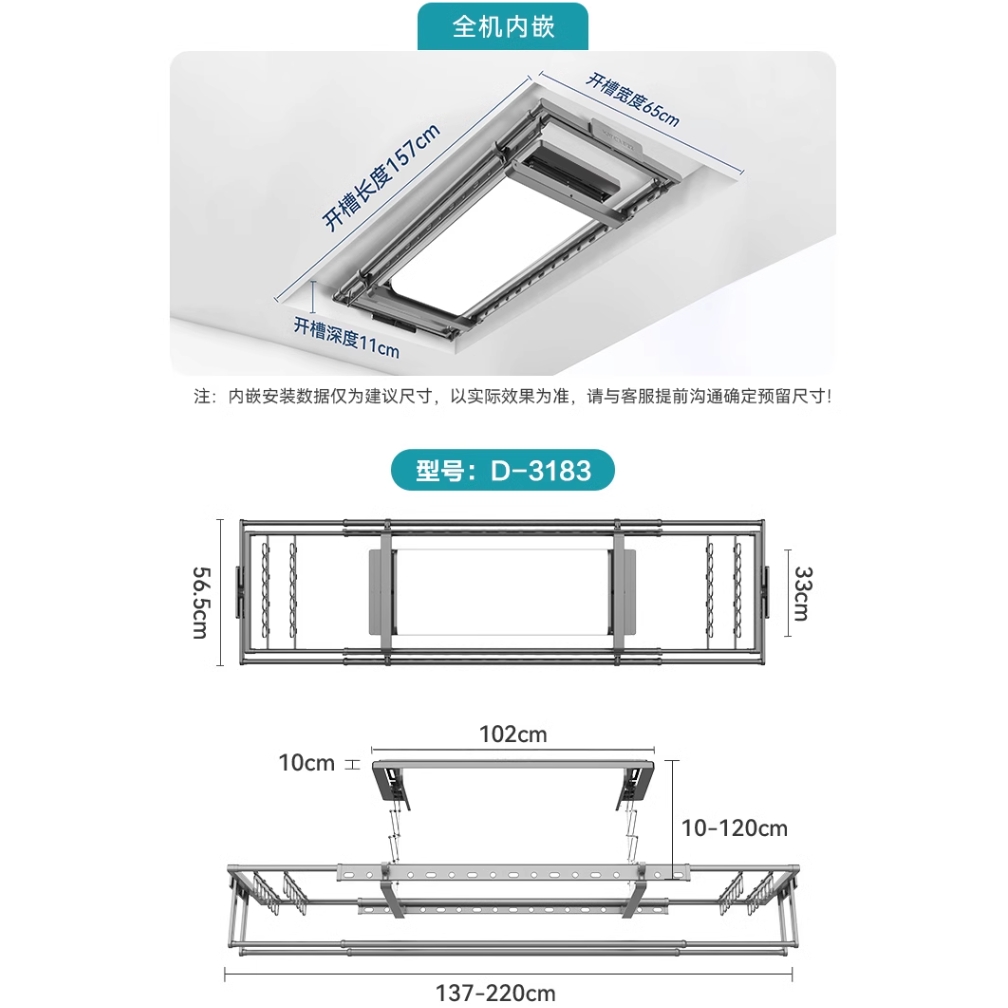 全机内嵌

开槽宽度65cm

开槽长度157cm

开槽深度11cm

注：内嵌安装数据仅为建议尺寸，以实际效果为准，请与客服提前沟通确定预留尺寸！

型号：D-3183

56.5cm

33cm

102cm

10cm

10-120cm

137-220cm