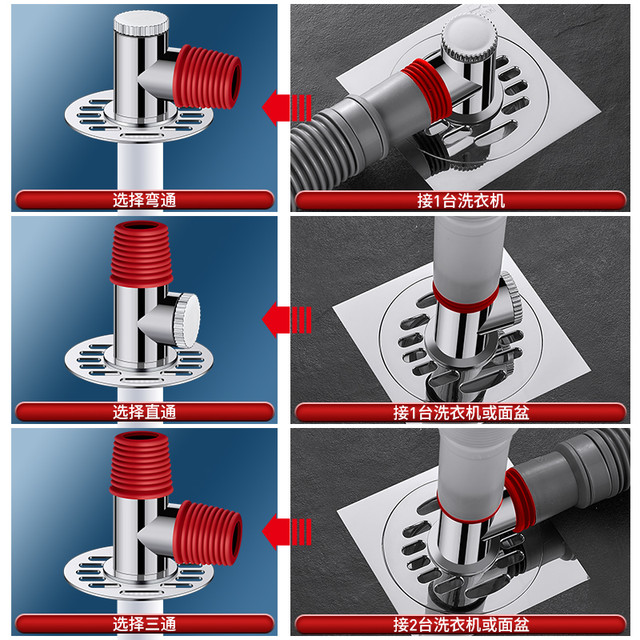 选择弯通

接1台洗衣机

选择直通

接1台洗衣机或面盆

选择三通

接2台洗衣机或面盆