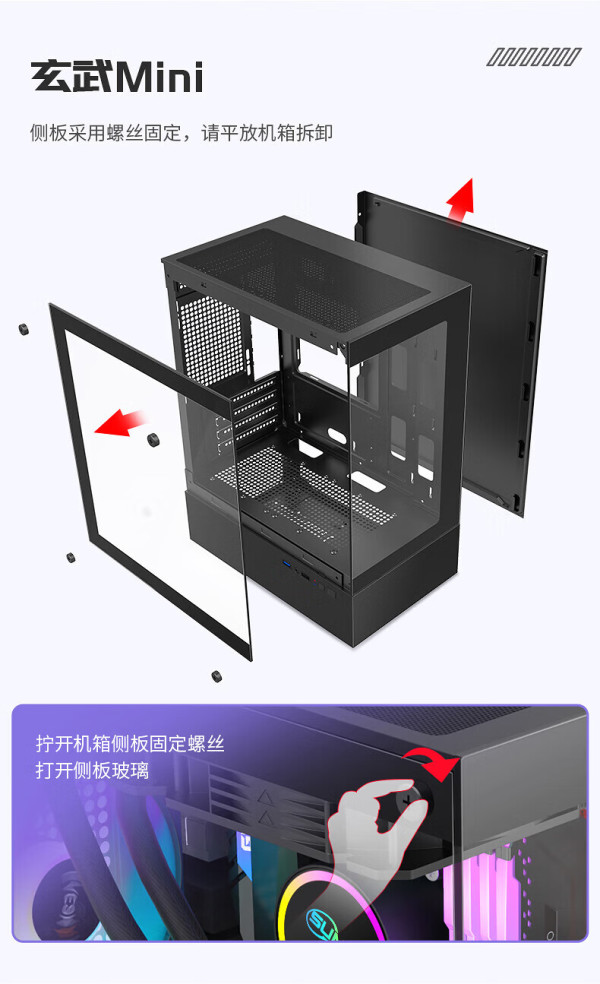 玄武Mini

侧板采用螺丝固定，请平放机箱拆卸

拧开机箱侧板固定螺丝
打开侧板玻璃