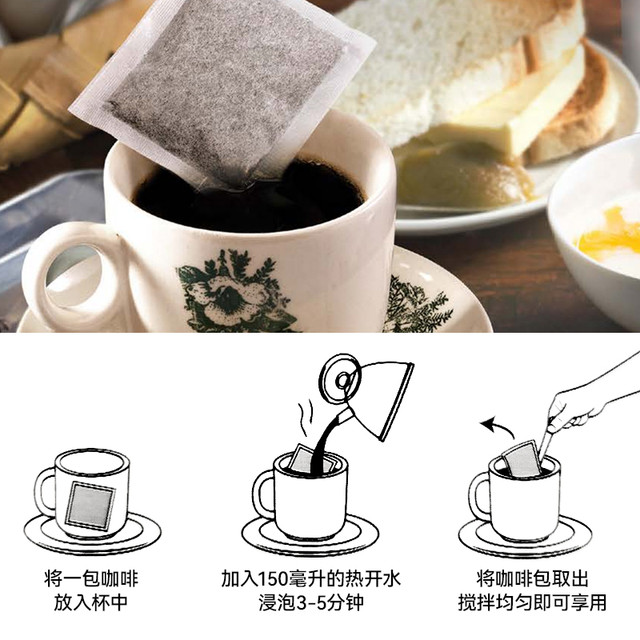 将一包咖啡
放入杯中

加入150毫升的热开水
浸泡3-5分钟

将咖啡包取出
搅拌均匀即可享用