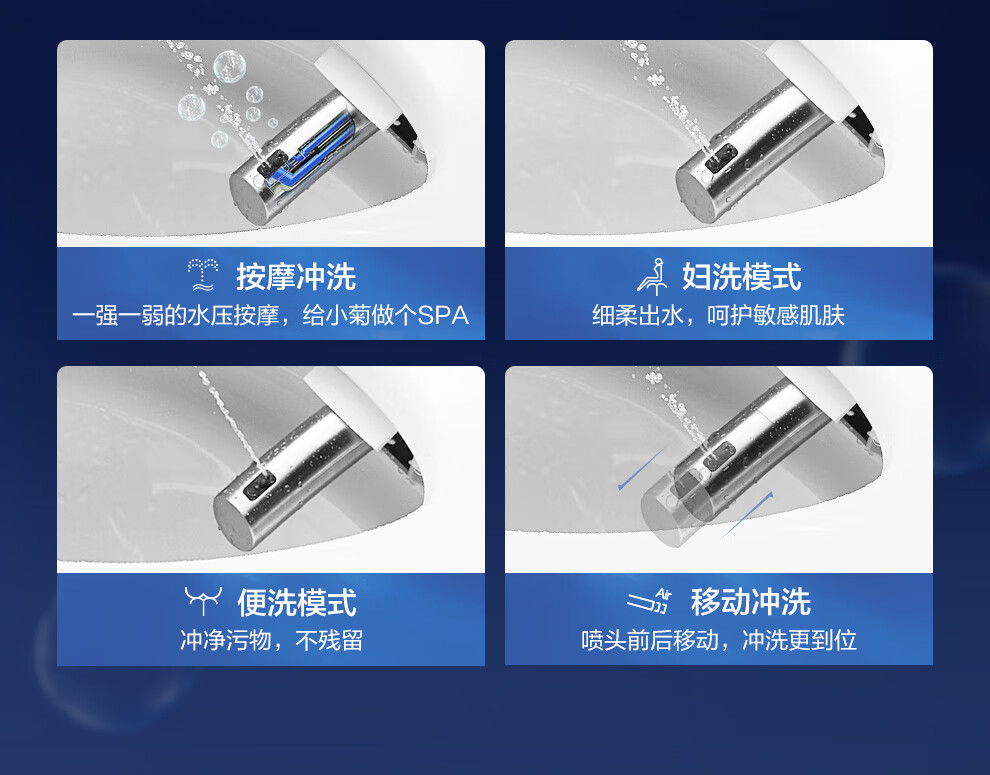 按摩冲洗
一强一弱的水压按摩，给小菊做个SPA

妇洗模式
细柔出水，呵护敏感肌肤

便洗模式
冲净污物，不残留

Air
移动冲洗
喷头前后移动，冲洗更到位