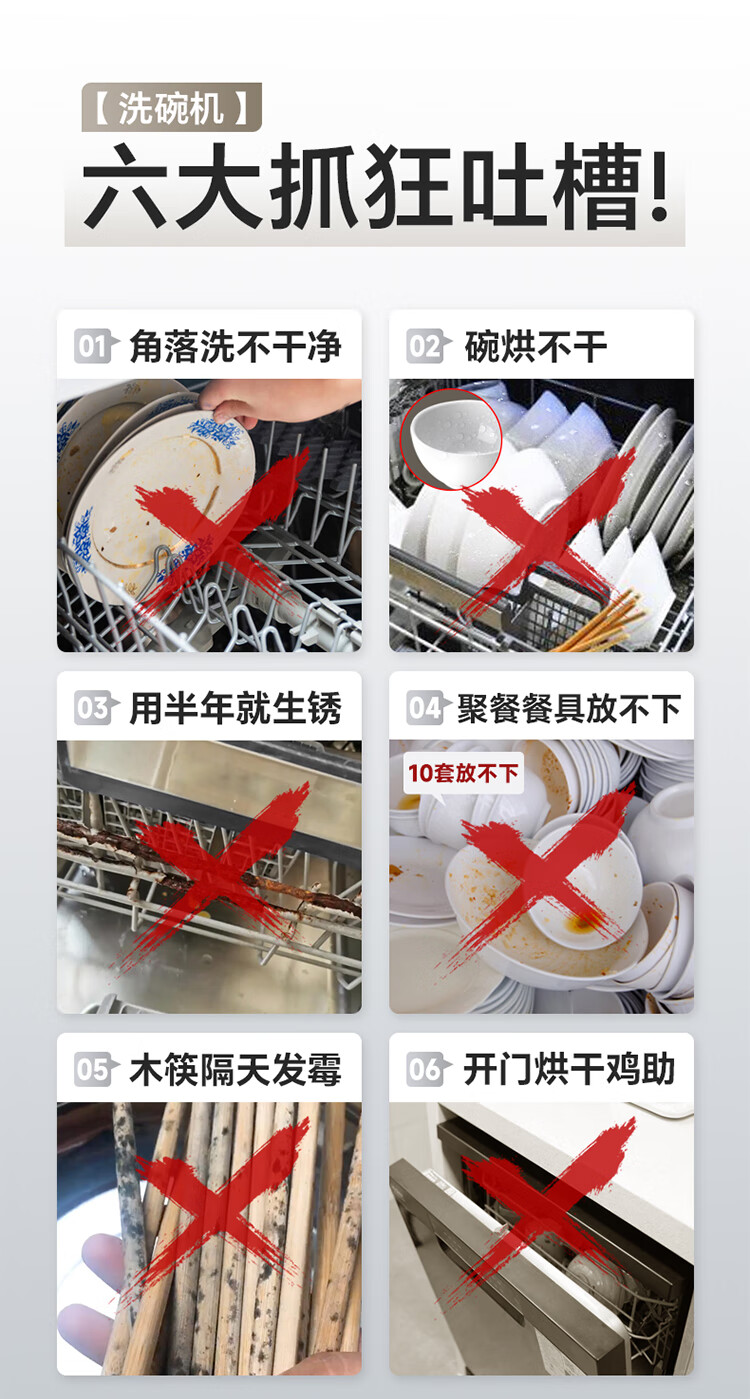 【洗碗机】
六大抓狂吐槽!

01 角落洗不干净

02 碗烘不干

03 用半年就生锈

04 聚餐餐具放不下

10套放不下

05 木筷隔天发霉

06 开门烘干鸡肋